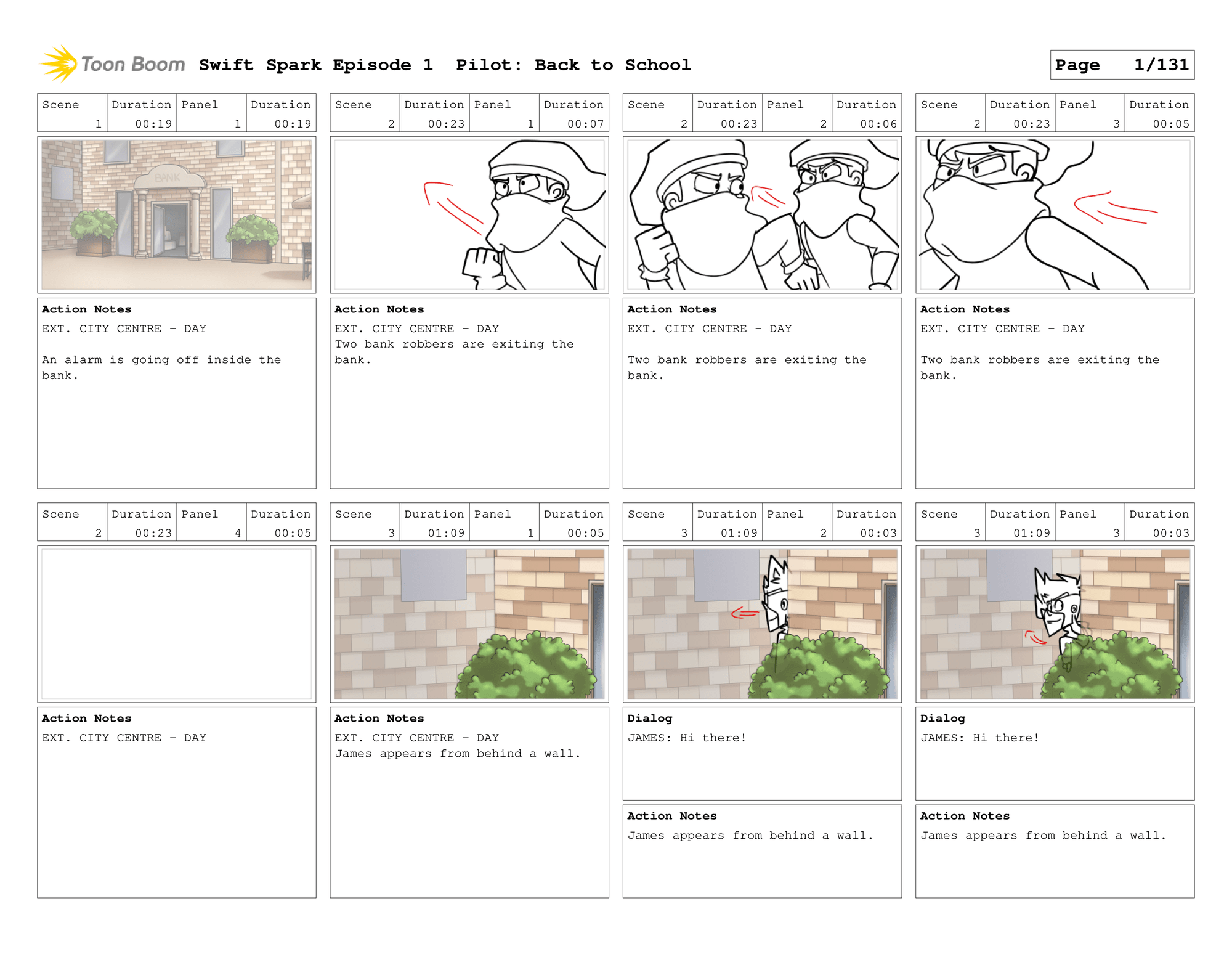 Toon Boom Swift Spark Episode 1 Pilot: Back to School

Page 1/131

| Scene | Duration | Panel | Duration |
|---|---|---|---|
| 1 | 00:19 | 1 | 00:19 |

BANK

Action Notes
EXT. CITY CENTRE - DAY

An alarm is going off inside the bank.

| Scene | Duration | Panel | Duration |
|---|---|---|---|
| 2 | 00:23 | 1 | 00:07 |

Action Notes
EXT. CITY CENTRE - DAY
Two bank robbers are exiting the bank.

| Scene | Duration | Panel | Duration |
|---|---|---|---|
| 2 | 00:23 | 2 | 00:06 |

Action Notes
EXT. CITY CENTRE - DAY

Two bank robbers are exiting the bank.

| Scene | Duration | Panel | Duration |
|---|---|---|---|
| 2 | 00:23 | 3 | 00:05 |

Action Notes
EXT. CITY CENTRE - DAY

Two bank robbers are exiting the bank.

| Scene | Duration | Panel | Duration |
|---|---|---|---|
| 2 | 00:23 | 4 | 00:05 |

Action Notes
EXT. CITY CENTRE - DAY

| Scene | Duration | Panel | Duration |
|---|---|---|---|
| 3 | 01:09 | 1 | 00:05 |

Action Notes
EXT. CITY CENTRE - DAY
James appears from behind a wall.

| Scene | Duration | Panel | Duration |
|---|---|---|---|
| 3 | 01:09 | 2 | 00:03 |

Dialog
JAMES: Hi there!

Action Notes
James appears from behind a wall.

| Scene | Duration | Panel | Duration |
|---|---|---|---|
| 3 | 01:09 | 3 | 00:03 |

Dialog
JAMES: Hi there!

Action Notes
James appears from behind a wall.